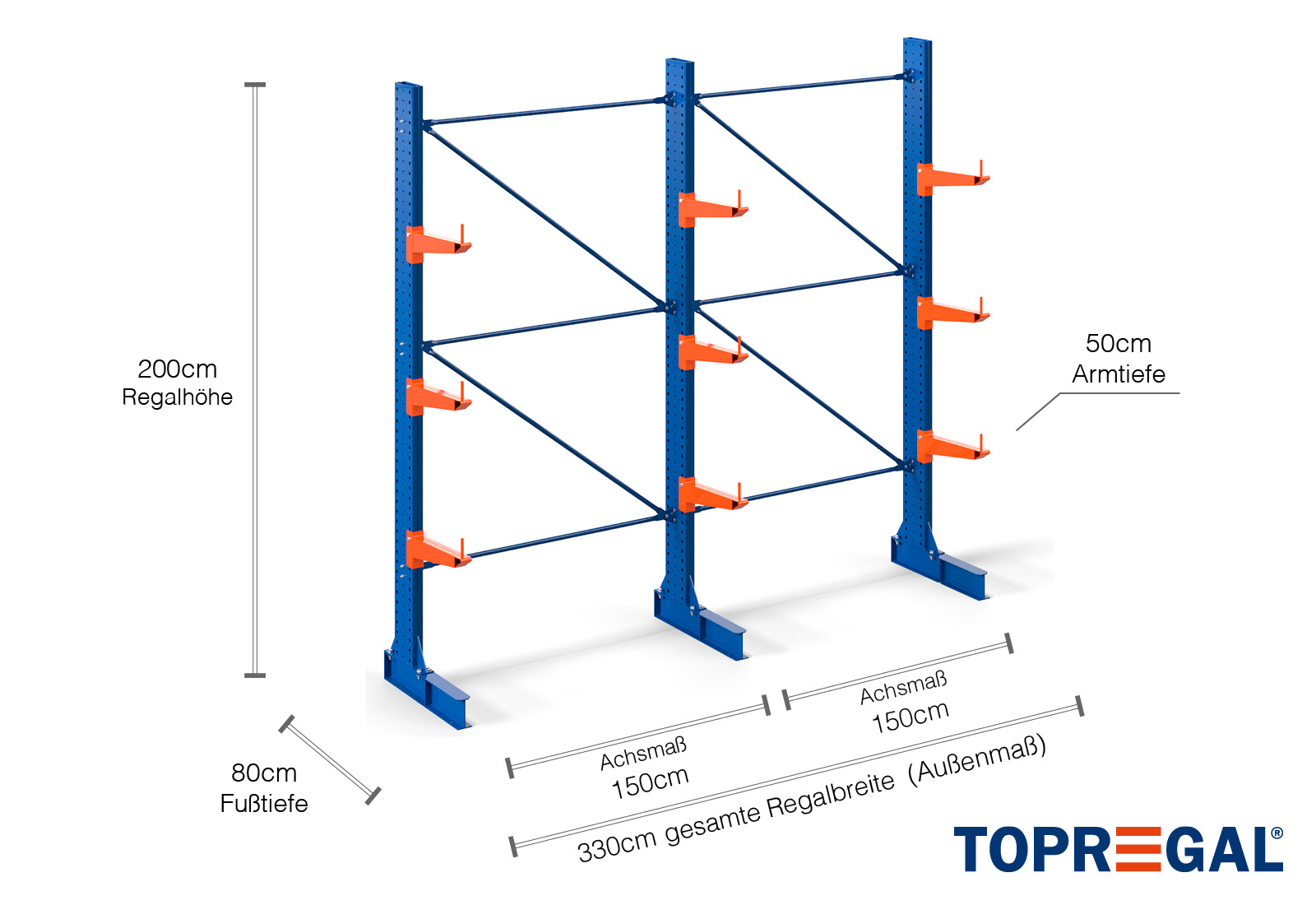 200cm
Regalhöhe

50cm
Armtiefe

80cm
Fußtiefe

Achsmaß
150cm

Achsmaß
150cm

330cm gesamte Regalbreite (Außenmaß)

TOPREGAL®